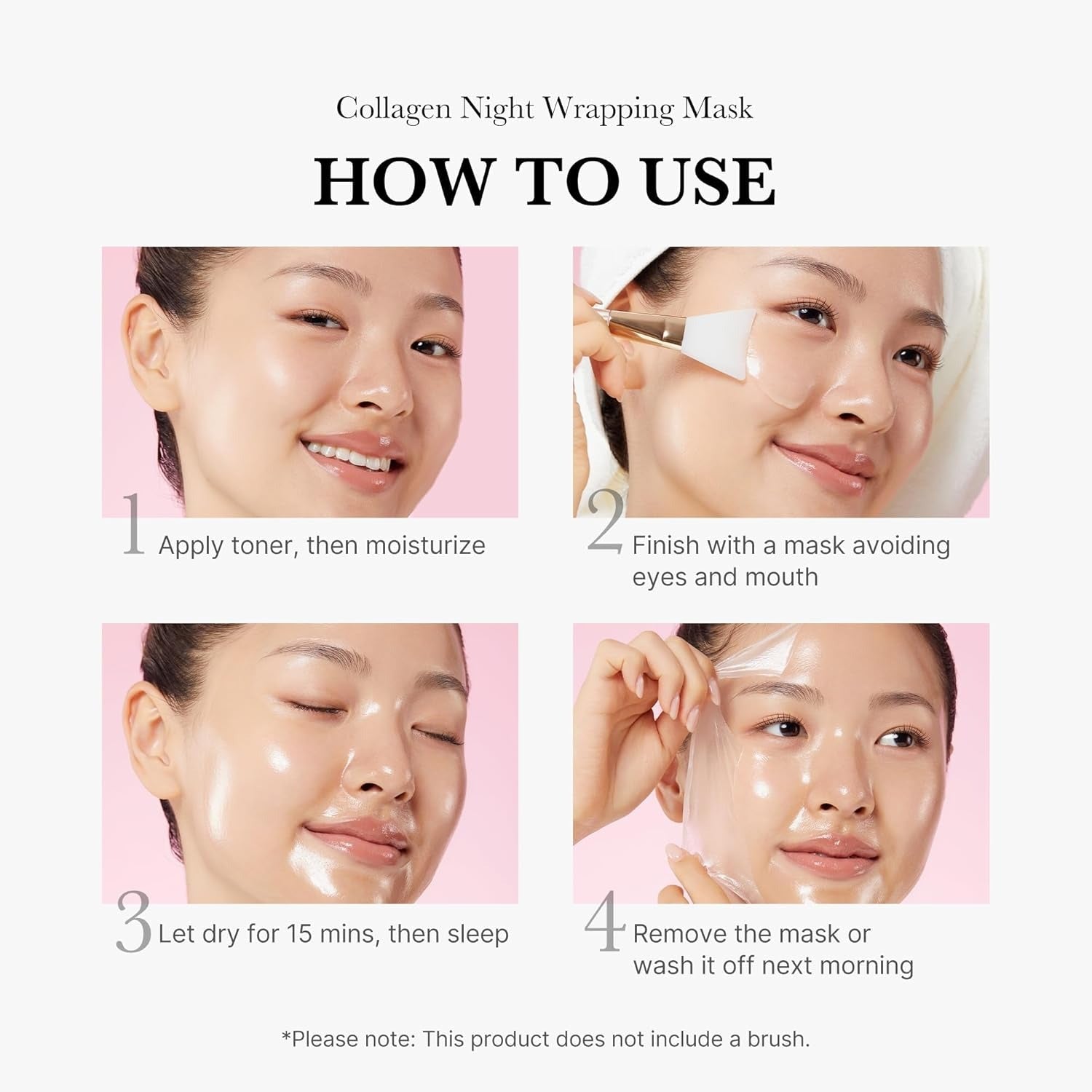 Collagen Night Wrapping Mask

HOW TO USE

1 Apply toner, then moisturize

2 Finish with a mask avoiding eyes and mouth

3 Let dry for 15 mins, then sleep

4 Remove the mask or wash it off next morning

*Please note: This product does not include a brush.